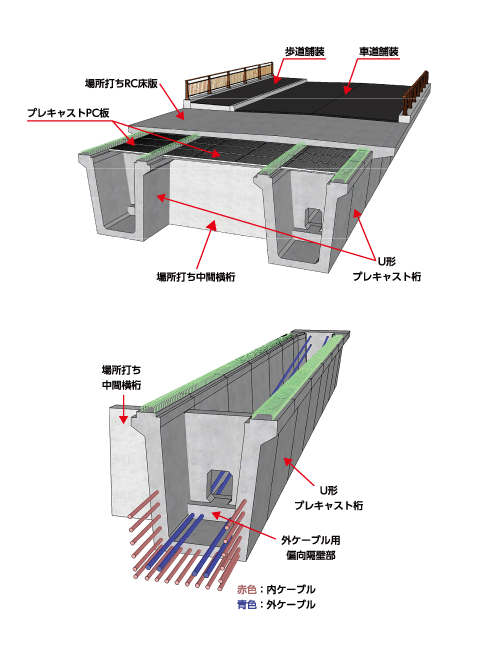 歩道舗装

車道舗装

場所打ちRC床版

プレキャストPC板

場所打ち中間横桁

U形
プレキャスト桁

場所打ち
中間横桁

U形
プレキャスト桁

外ケーブル用
偏向隔壁部

赤色：内ケーブル
青色：外ケーブル